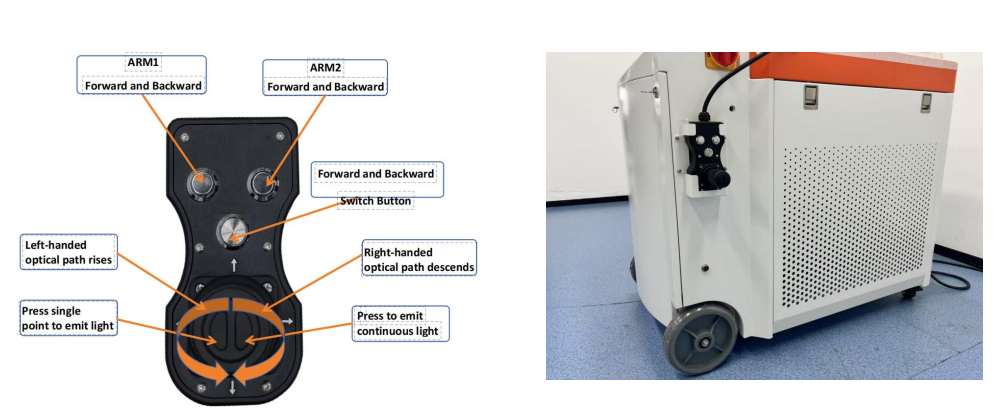 ARM1
Forward and Backward

ARM2
Forward and Backward

Forward and Backward

Switch Button

Left-handed optical path rises

Right-handed optical path descends

Press single point to emit light

Press to emit continuous light